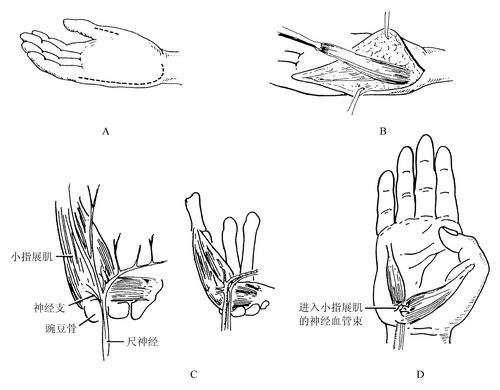 A

B

小指展肌

神经支

豌豆骨

尺神经

C

进入小指展肌的神经血管束

D